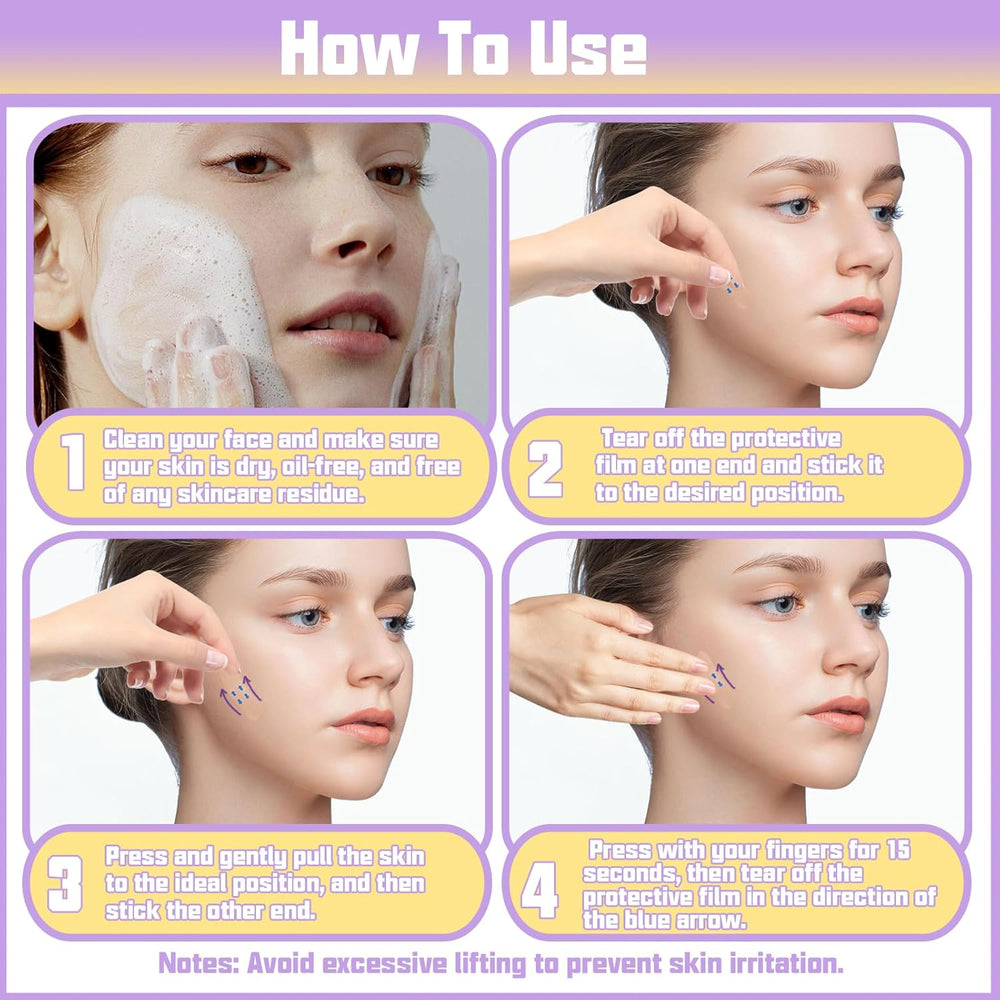 How To Use

1 Clean your face and make sure your skin is dry, oil-free, and free of any skincare residue.

2 Tear off the protective film at one end and stick it to the desired position.

3 Press and gently pull the skin to the ideal position, and then stick the other end.

4 Press with your fingers for 15 seconds, then tear off the protective film in the direction of the blue arrow.

Notes: Avoid excessive lifting to prevent skin irritation.