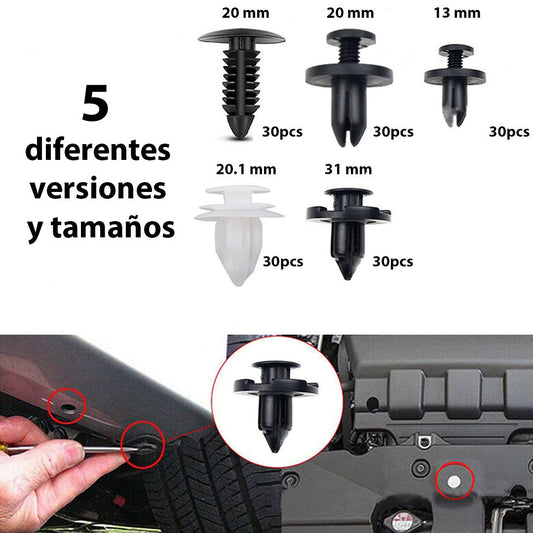 5
diferentes
versiones
y tamaños

20 mm
30pcs

20 mm
30pcs

13 mm
30pcs

20.1 mm
30pcs

31 mm
30pcs