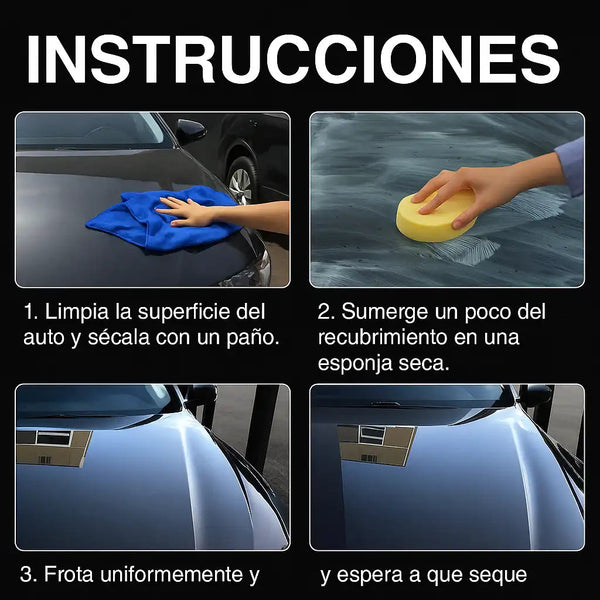 INSTRUCCIONES

1. Limpia la superficie del auto y sécala con un paño.

2. Sumerge un poco del recubrimiento en una esponja seca.

3. Frota uniformemente y

y espera a que seque